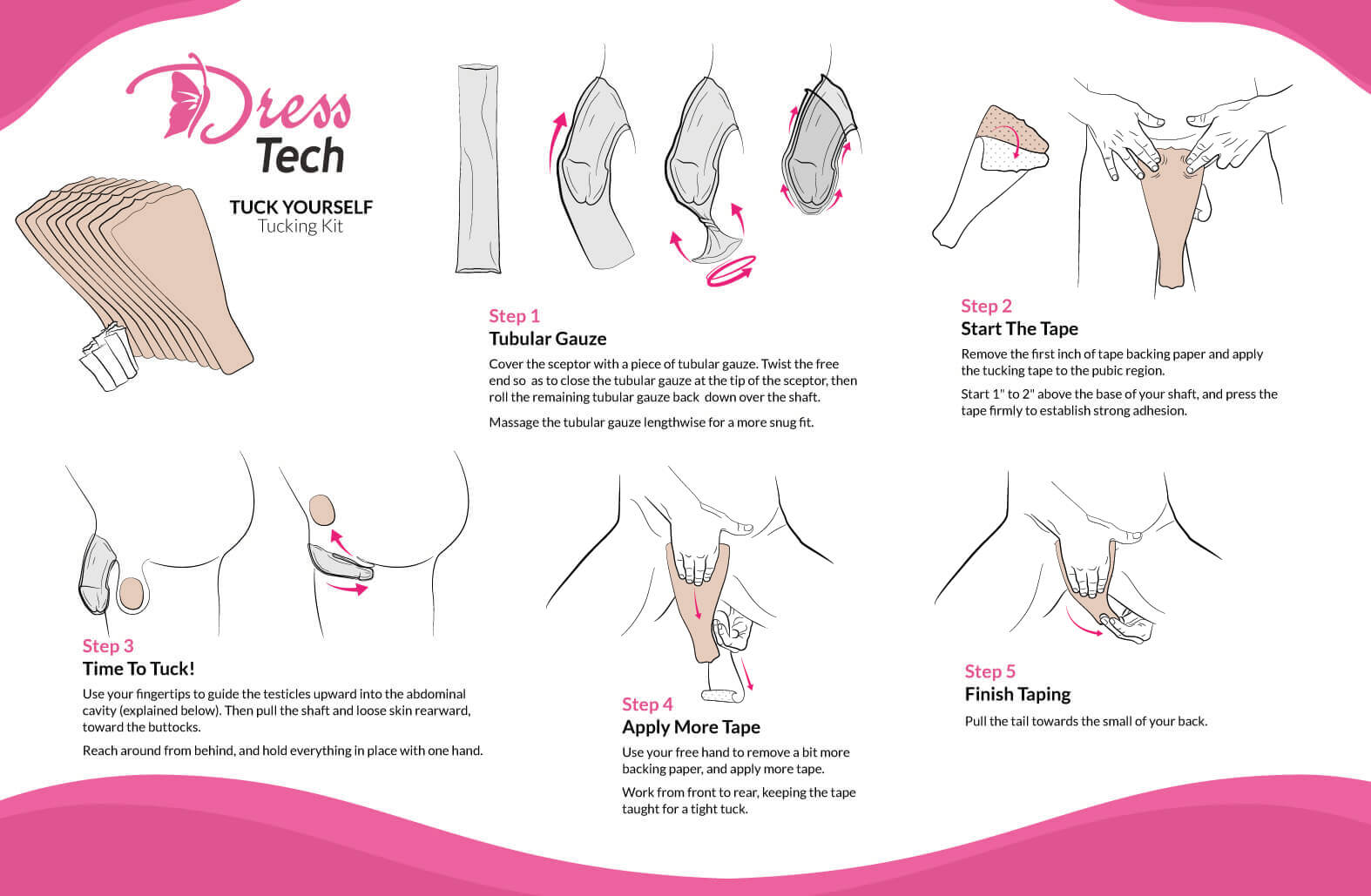 Dress Tech

TUCK YOURSELF
Tucking Kit

Step 1
Tubular Gauze
Cover the sceptor with a piece of tubular gauze. Twist the free end so as to close the tubular gauze at the tip of the sceptor, then roll the remaining tubular gauze back down over the shaft.

Massage the tubular gauze lengthwise for a more snug fit.

Step 2
Start The Tape
Remove the first inch of tape backing paper and apply the tucking tape to the pubic region.

Start 1" to 2" above the base of your shaft, and press the tape firmly to establish strong adhesion.

Step 3
Time To Tuck!
Use your fingertips to guide the testicles upward into the abdominal cavity (explained below). Then pull the shaft and loose skin rearward, toward the buttocks.

Reach around from behind, and hold everything in place with one hand.

Step 4
Apply More Tape
Use your free hand to remove a bit more backing paper, and apply more tape.

Work from front to rear, keeping the tape taught for a tight tuck.

Step 5
Finish Taping
Pull the tail towards the small of your back.